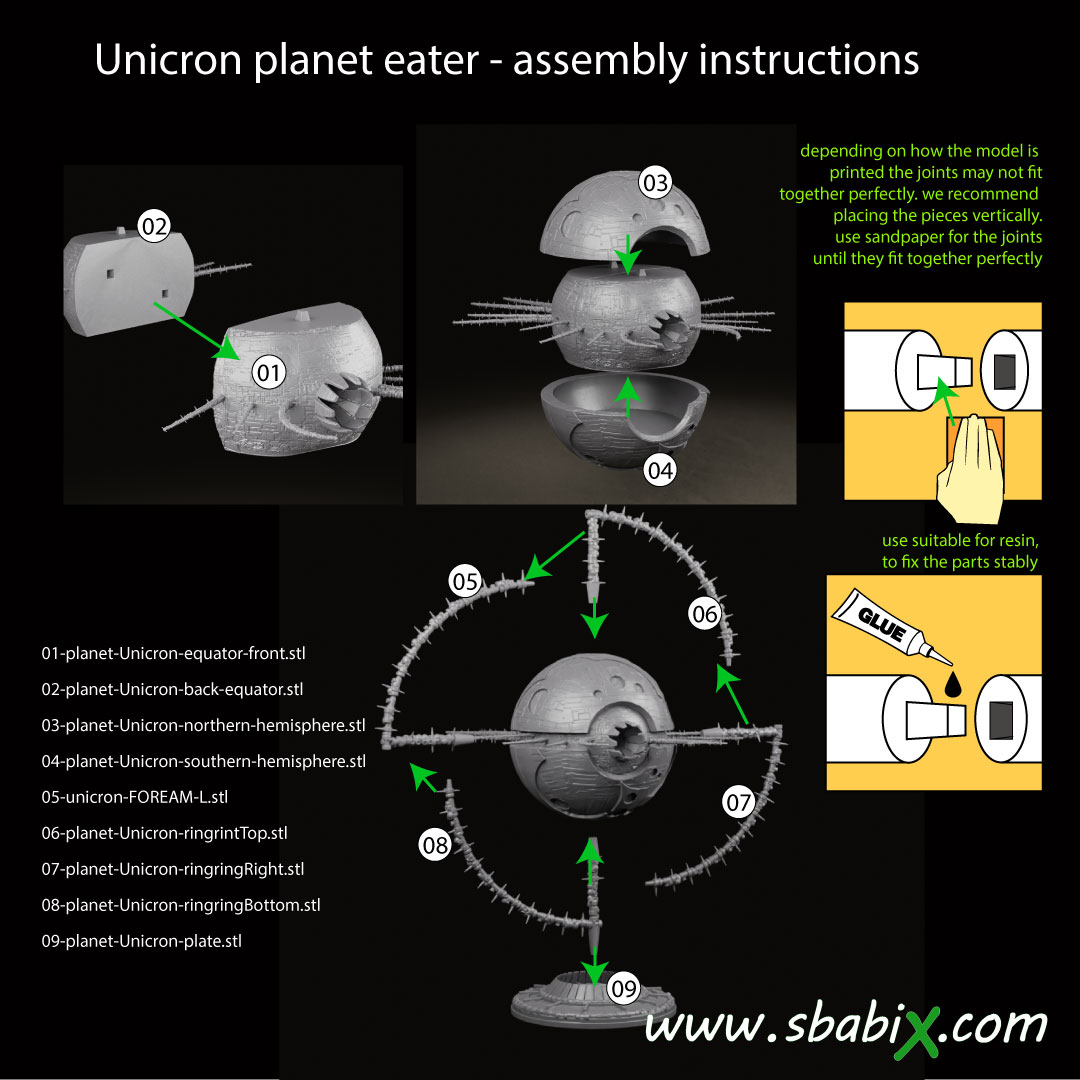 Unicron planet eater - assembly instructions

02

01

03

04

depending on how the model is printed the joints may not fit together perfectly. we recommend placing the pieces vertically. use sandpaper for the joints until they fit together perfectly

use suitable for resin, to fix the parts stably

GLUE

05

06

07

08

09

01-planet-Unicron-equator-front.stl

02-planet-Unicron-back-equator.stl

03-planet-Unicron-northern-hemisphere.stl

04-planet-Unicron-southern-hemisphere.stl

05-unicron-FOREAM-L.stl

06-planet-Unicron-ringrintTop.stl

07-planet-Unicron-ringringRight.stl

08-planet-Unicron-ringringBottom.stl

09-planet-Unicron-plate.stl

www.sbabix.com